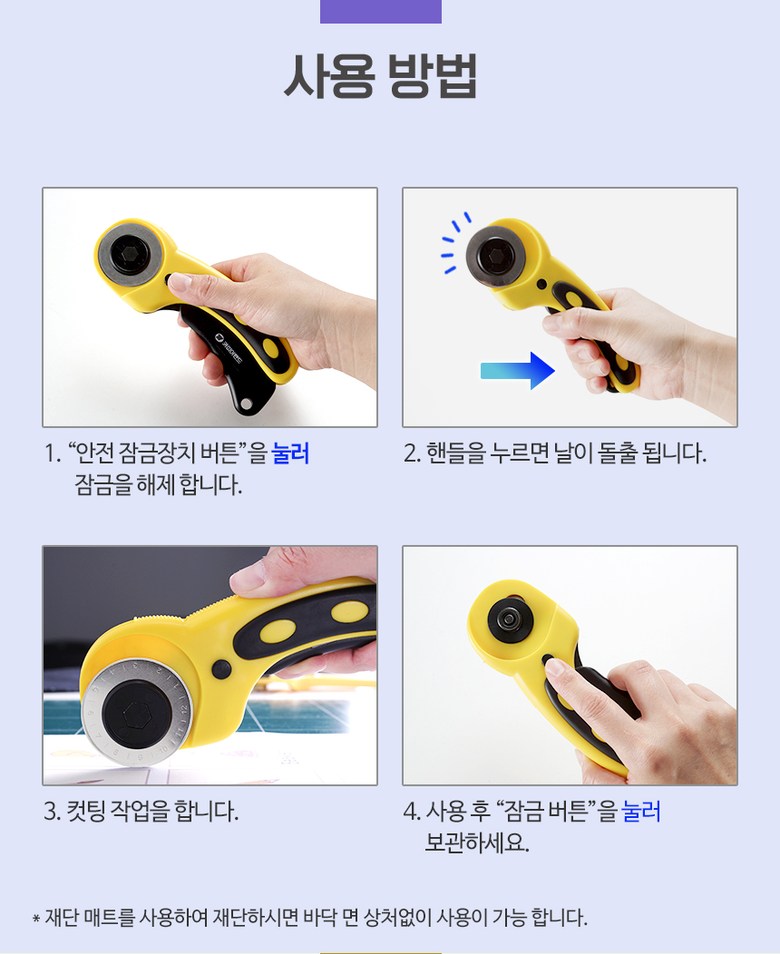 사용 방법

1. “안전 잠금장치 버튼”을 눌러 잠금을 해제 합니다.

2. 핸들을 누르면 날이 돌출 됩니다.

3. 컷팅 작업을 합니다.

4. 사용 후 “잠금 버튼”을 눌러 보관하세요.

* 재단 매트를 사용하여 재단하시면 바닥 면 상처없이 사용이 가능 합니다.